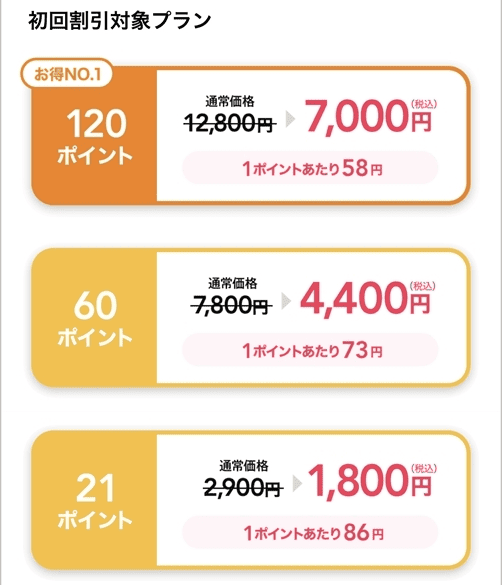 初回割引対象プラン

お得NO.1

120
ポイント

通常価格
12,800円

7,000円
(税込)

1ポイントあたり58円

60
ポイント

通常価格
7,800円

4,400円
(税込)

1ポイントあたり73円

21
ポイント

通常価格
2,900円

1,800円
(税込)

1ポイントあたり86円